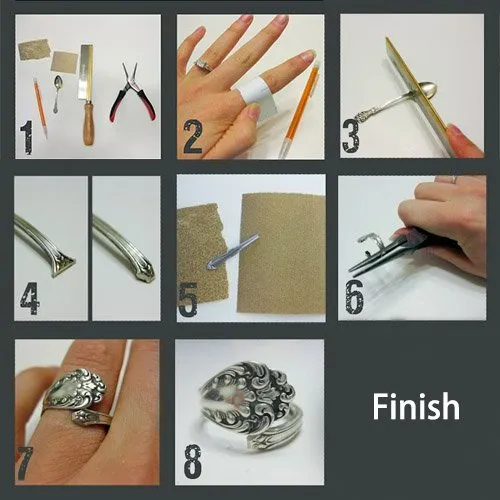 1

2

3

4

5

6

7

8

Finish